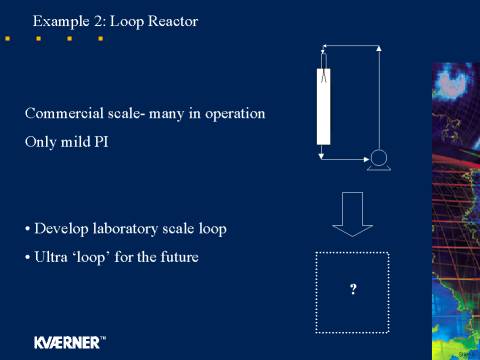 Example 2: Loop Reactor

Commercial scale- many in operation

Only mild PI

• Develop laboratory scale loop

• Ultra ‘loop’ for the future

?

KVÆRNER™